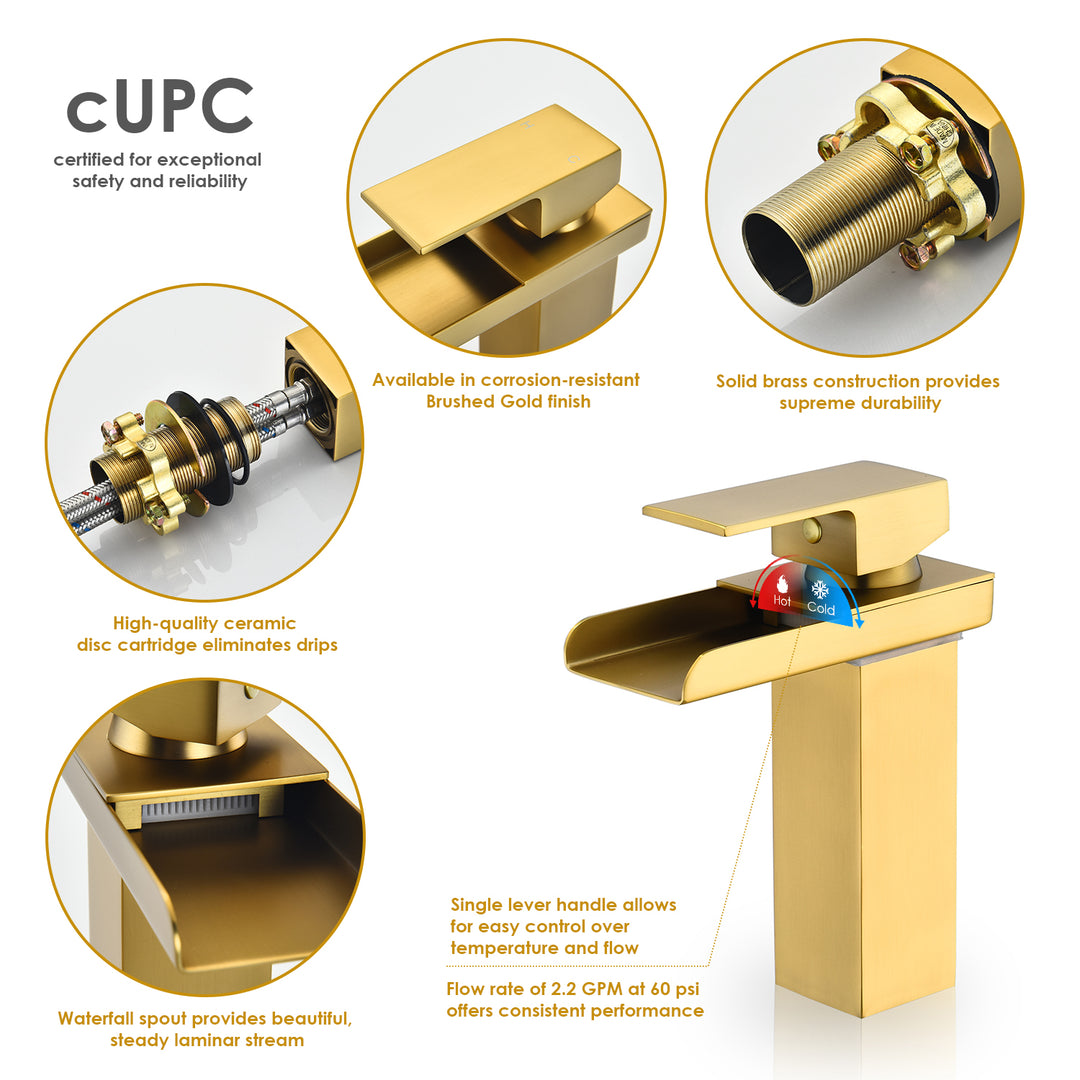 cUPC
certified for exceptional safety and reliability

Available in corrosion-resistant Brushed Gold finish

Solid brass construction provides supreme durability

High-quality ceramic disc cartridge eliminates drips

Hot
Cold

Single lever handle allows for easy control over temperature and flow

Flow rate of 2.2 GPM at 60 psi offers consistent performance

Waterfall spout provides beautiful, steady laminar stream