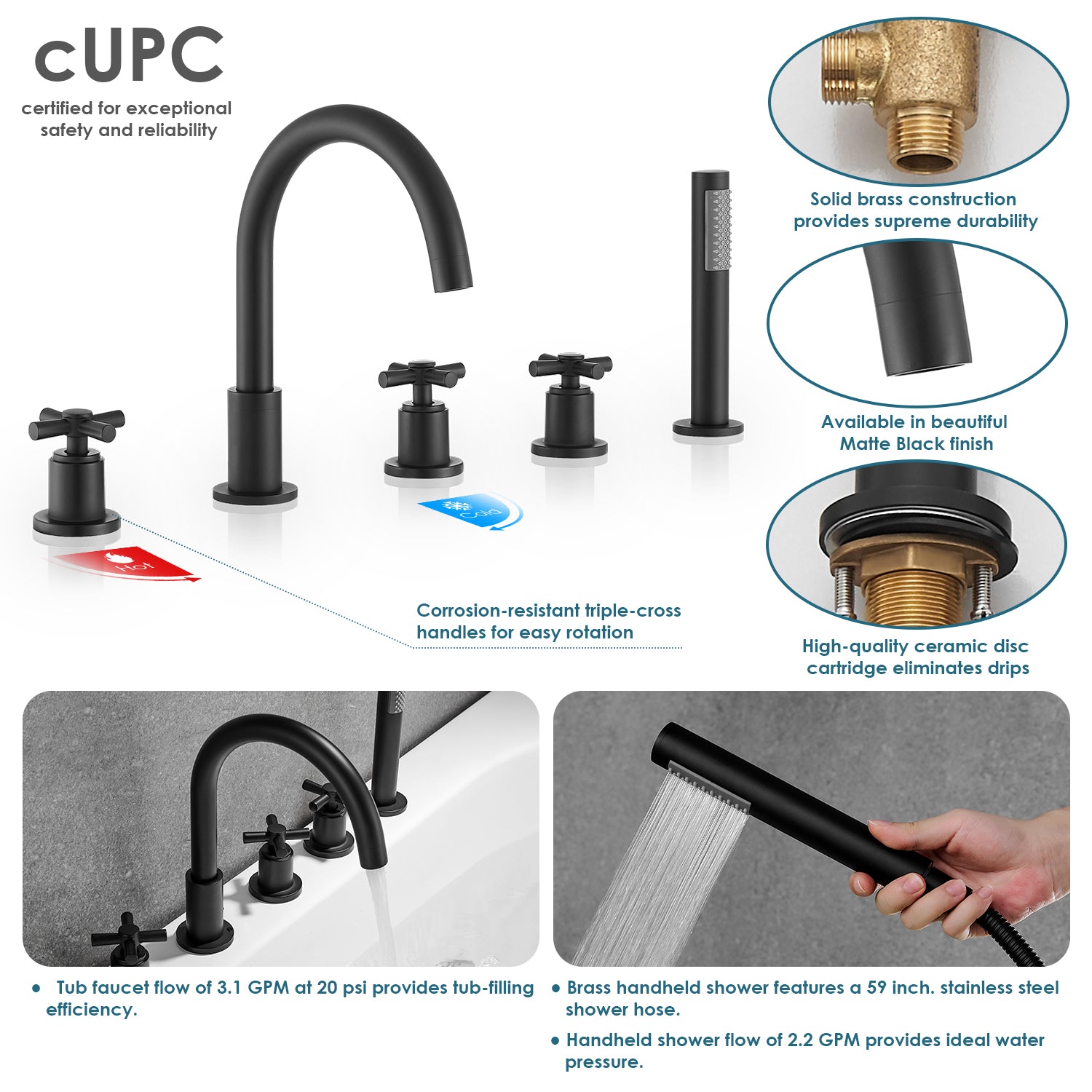 cUPC
certified for exceptional safety and reliability

Solid brass construction provides supreme durability

Available in beautiful Matte Black finish

Hot

Cold

Corrosion-resistant triple-cross handles for easy rotation

High-quality ceramic disc cartridge eliminates drips

● Tub faucet flow of 3.1 GPM at 20 psi provides tub-filling efficiency.

● Brass handheld shower features a 59 inch. stainless steel shower hose.

● Handheld shower flow of 2.2 GPM provides ideal water pressure.