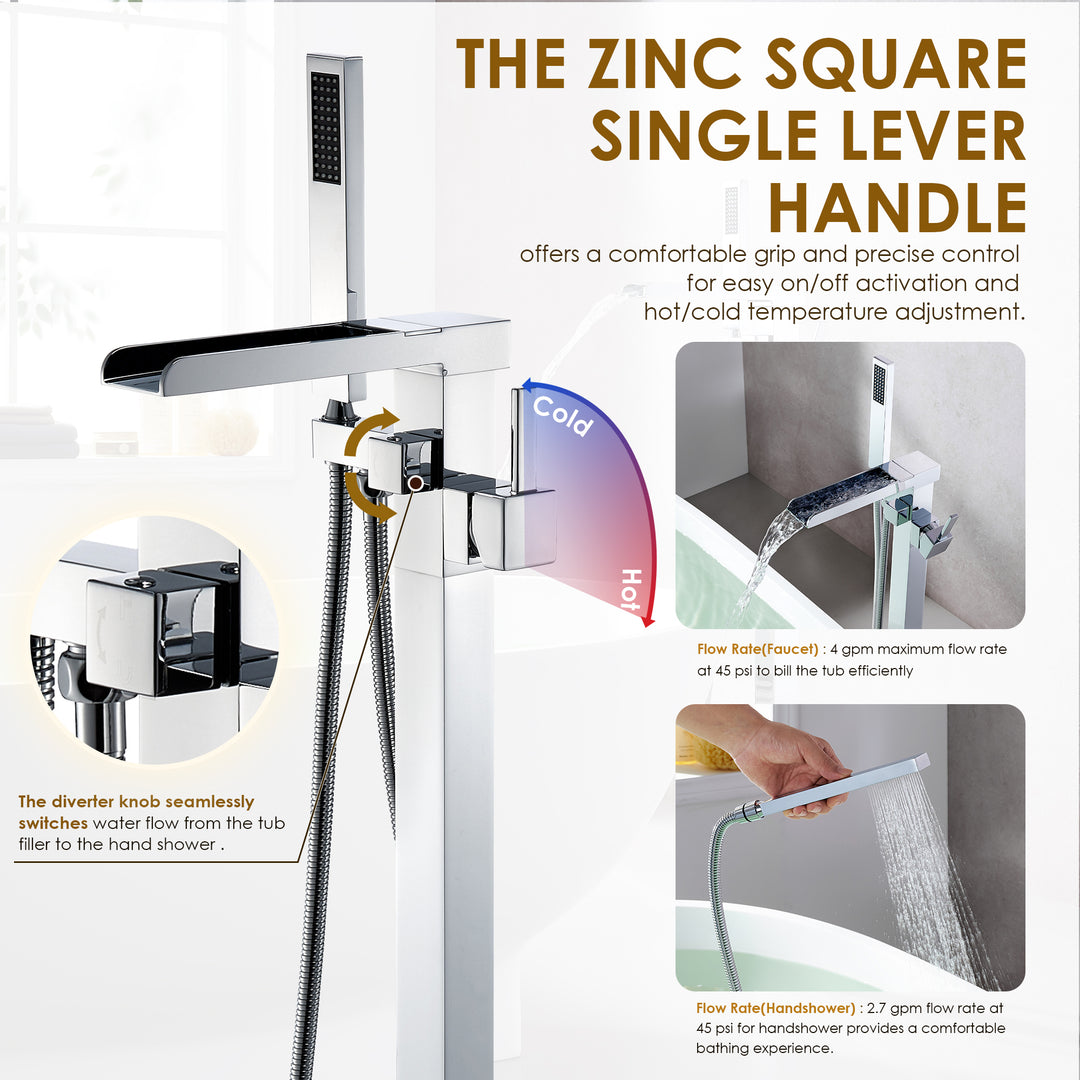 THE ZINC SQUARE SINGLE LEVER HANDLE

offers a comfortable grip and precise control for easy on/off activation and hot/cold temperature adjustment.

Cold

Hot

The diverter knob seamlessly switches water flow from the tub filler to the hand shower .

Flow Rate(Faucet) : 4 gpm maximum flow rate at 45 psi to bill the tub efficiently

Flow Rate(Handshower) : 2.7 gpm flow rate at 45 psi for handshower provides a comfortable bathing experience.