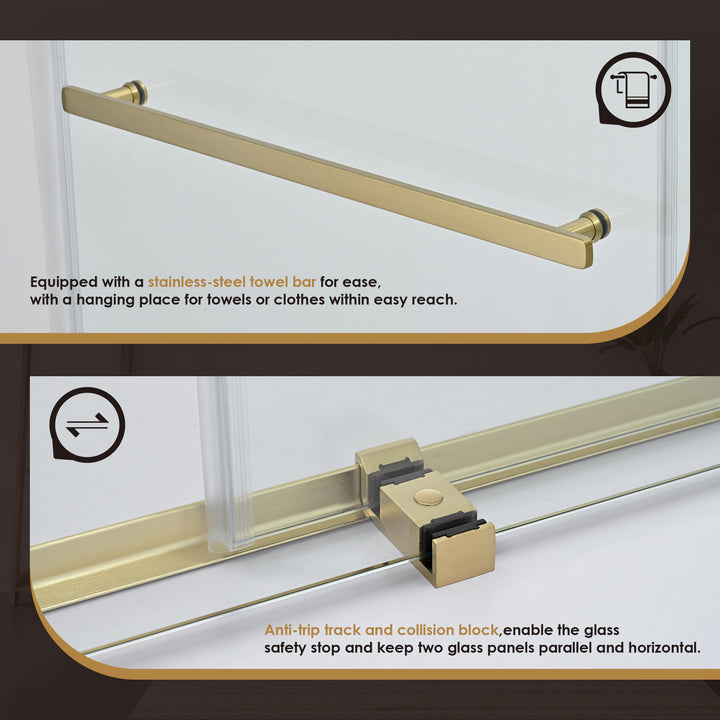 Equipped with a stainless-steel towel bar for ease, with a hanging place for towels or clothes within easy reach.

Anti-trip track and collision block,enable the glass safety stop and keep two glass panels parallel and horizontal.